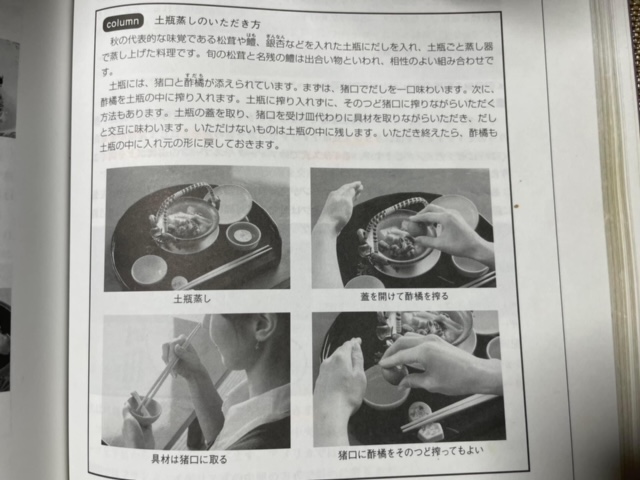 column 土瓶蒸しのいただき方

秋の代表的な味覚である松茸や鱧、銀杏などを入れた土瓶にだしを入れ、土瓶ごと蒸し器で蒸し上げた料理です。旬の松茸と名残の鱧は出合い物といわれ、相性のよい組み合わせです。

土瓶には、猪口と酢橘が添えられています。まずは、猪口でだしを一口味わいます。次に、酢橘を土瓶の中に搾り入れます。土瓶に搾り入れずに、そのつど猪口に搾りながらいただく方法もあります。土瓶の蓋を取り、猪口を受け皿代わりに具材を取りながらいただき、だしと交互に味わいます。いただけないものは土瓶の中に残します。いただき終えたら、酢橘も土瓶の中に入れ元の形に戻しておきます。

土瓶蒸し

蓋を開けて酢橘を搾る

具材は猪口に取る

猪口に酢橘をそのつど搾ってもよい